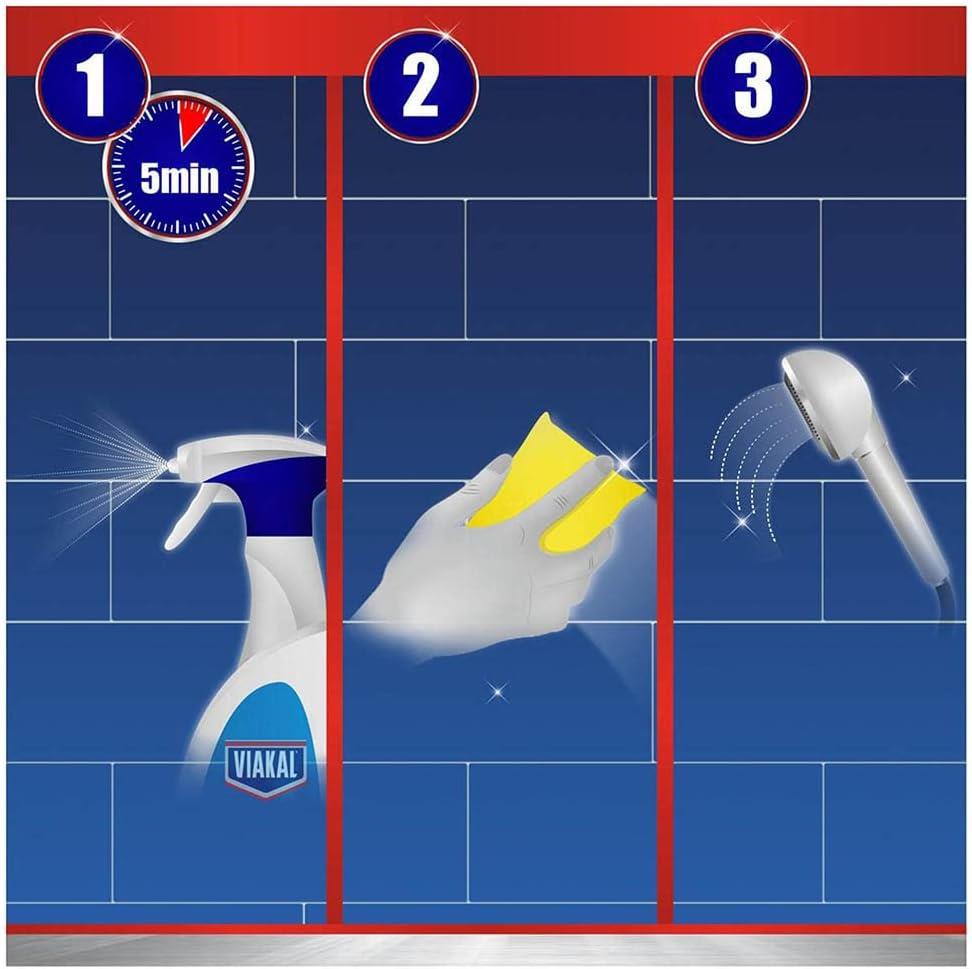 1
5min
VIAKAL
2
3