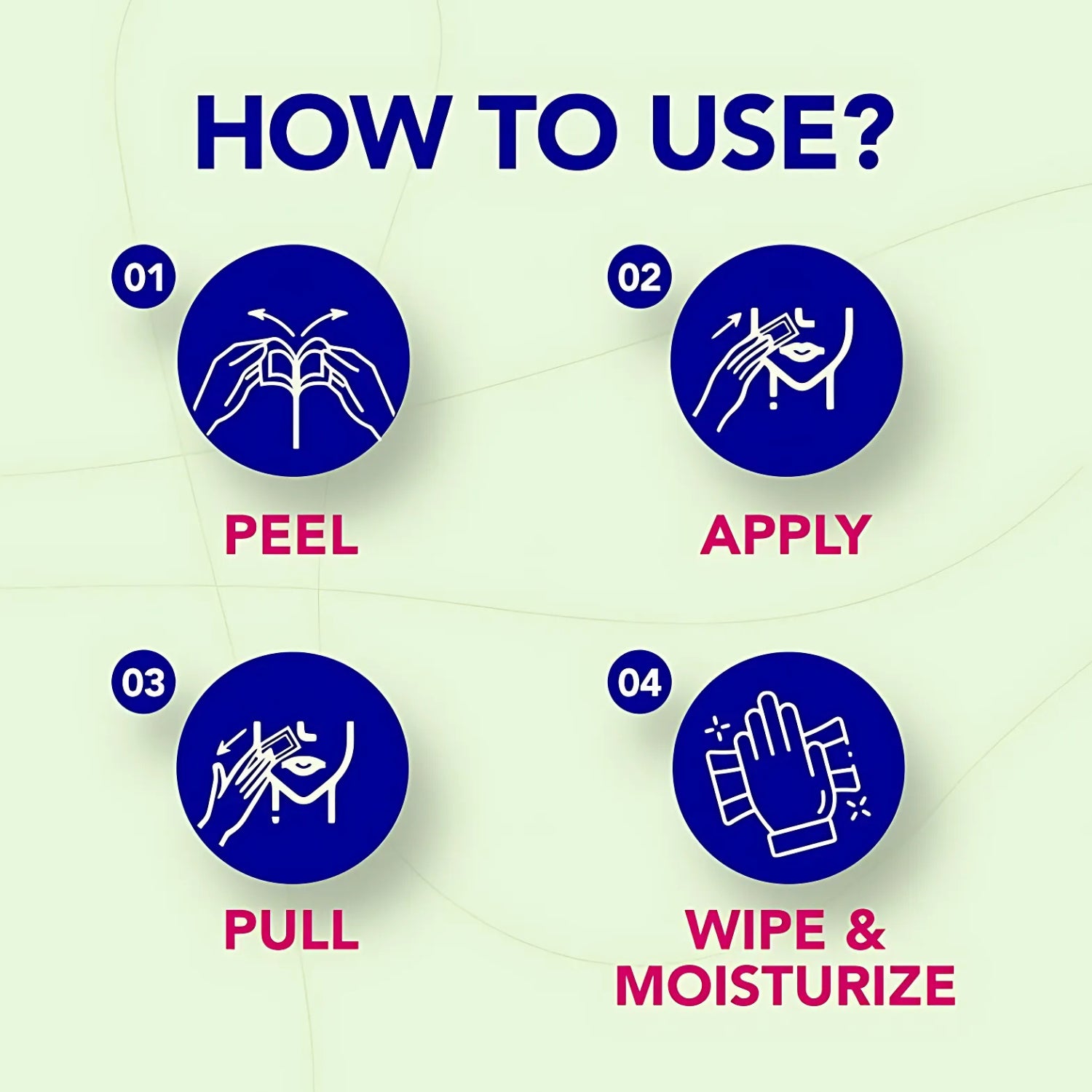 HOW TO USE?

01

PEEL

02

APPLY

03

PULL

04

WIPE & MOISTURIZE