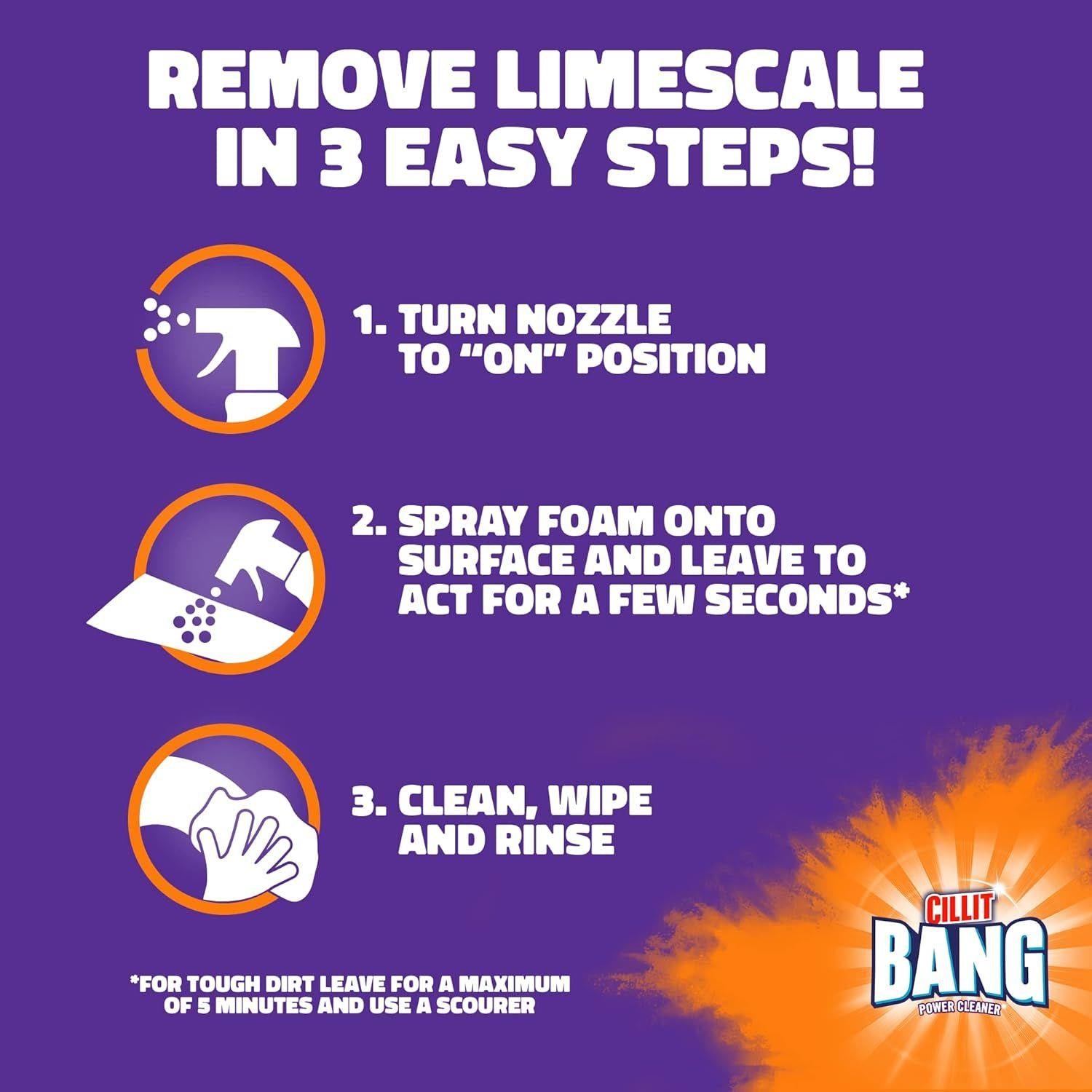 REMOVE LIMESCALE IN 3 EASY STEPS!

1. TURN NOZZLE TO "ON" POSITION

2. SPRAY FOAM ONTO SURFACE AND LEAVE TO ACT FOR A FEW SECONDS*

3. CLEAN, WIPE AND RINSE

*FOR TOUGH DIRT LEAVE FOR A MAXIMUM OF 5 MINUTES AND USE A SCOURER

CILLIT BANG POWER CLEANER