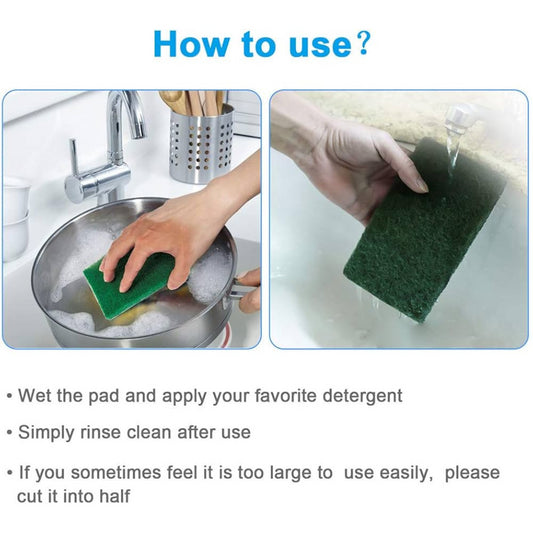 How to use?

• Wet the pad and apply your favorite detergent

• Simply rinse clean after use

• If you sometimes feel it is too large to use easily, please cut it into half