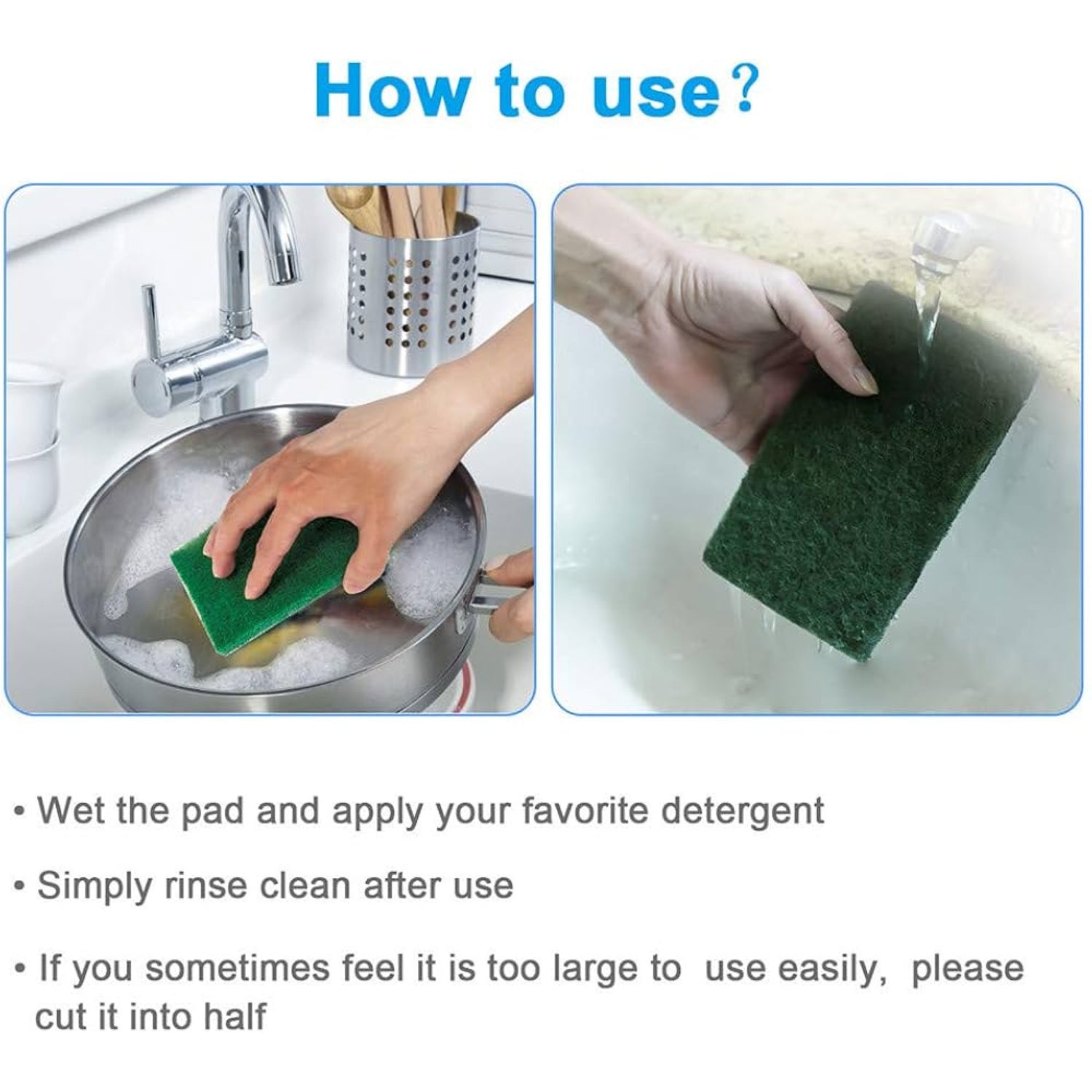 How to use?

• Wet the pad and apply your favorite detergent

• Simply rinse clean after use

• If you sometimes feel it is too large to use easily, please cut it into half