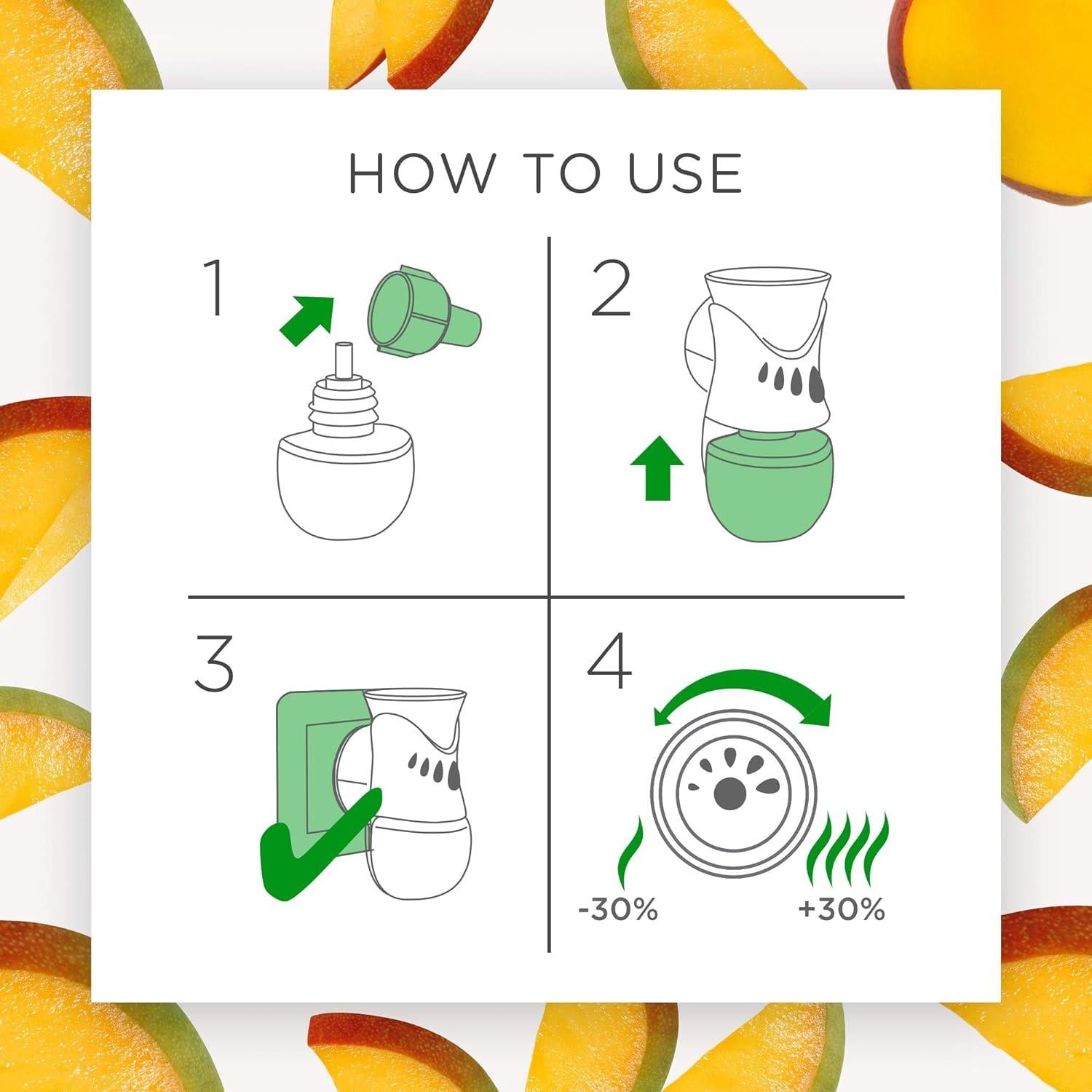 HOW TO USE

1

2

3

4

-30%

+30%