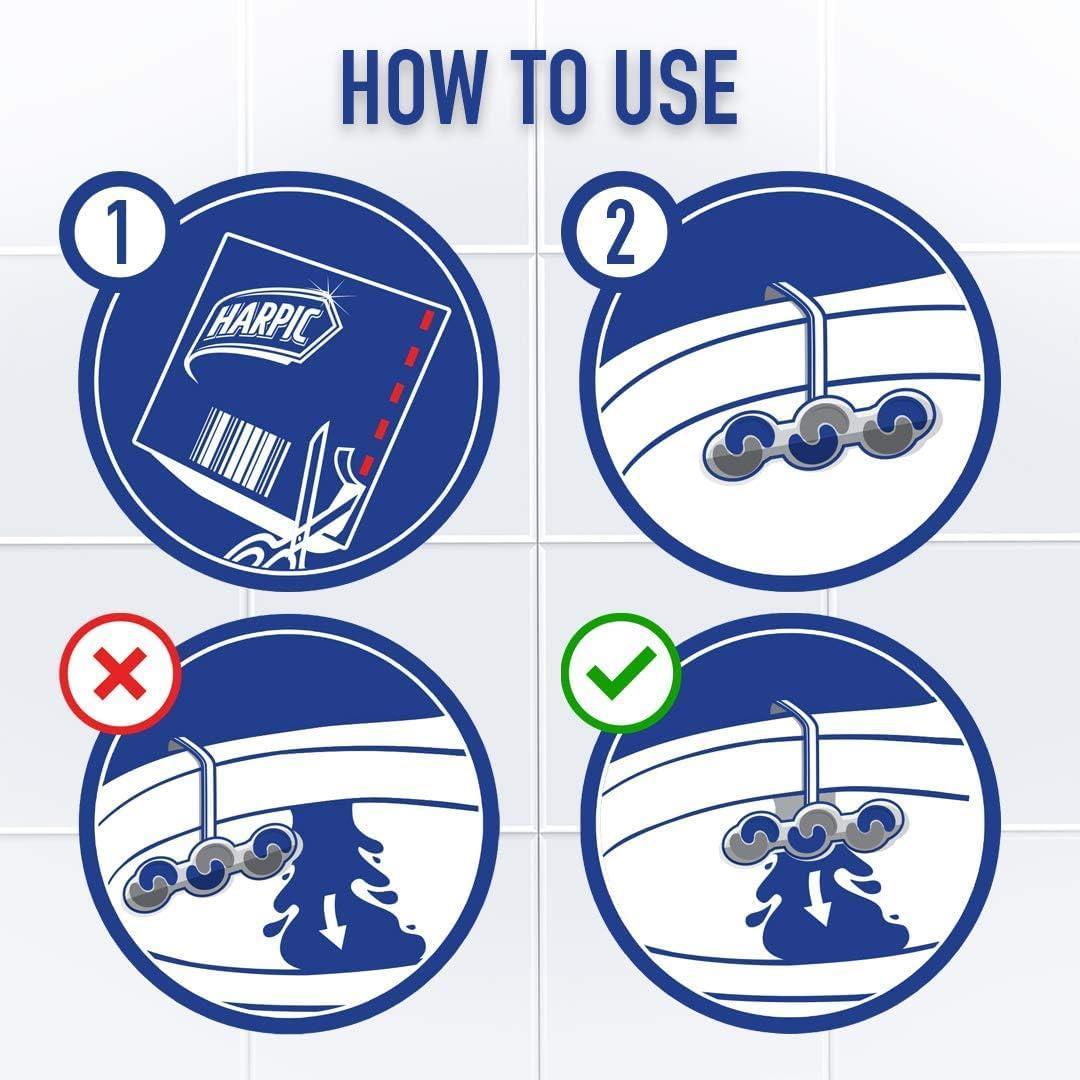 HOW TO USE

1

HARPIC

2