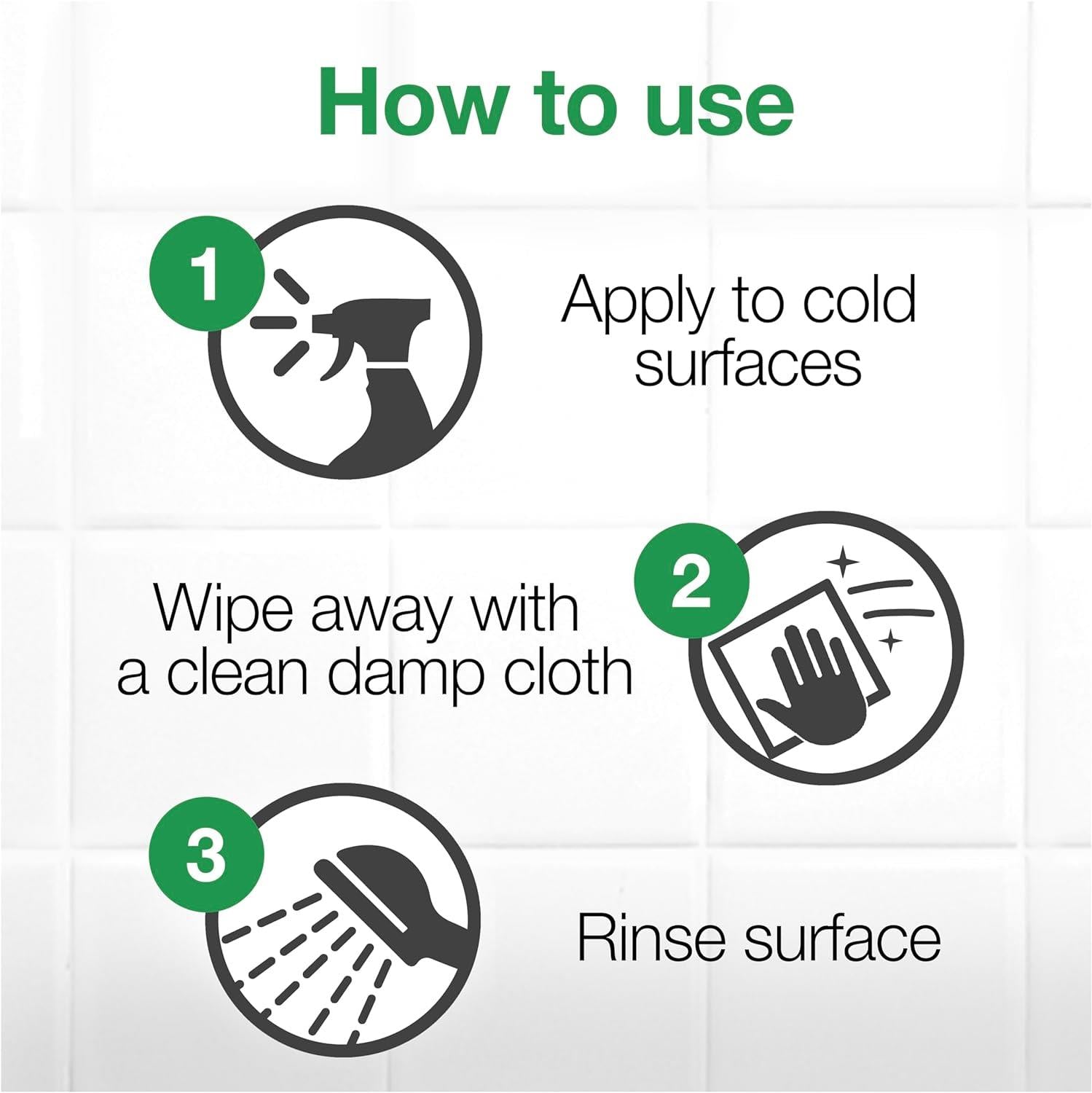 How to use

1

Apply to cold surfaces

Wipe away with a clean damp cloth

2

3

Rinse surface