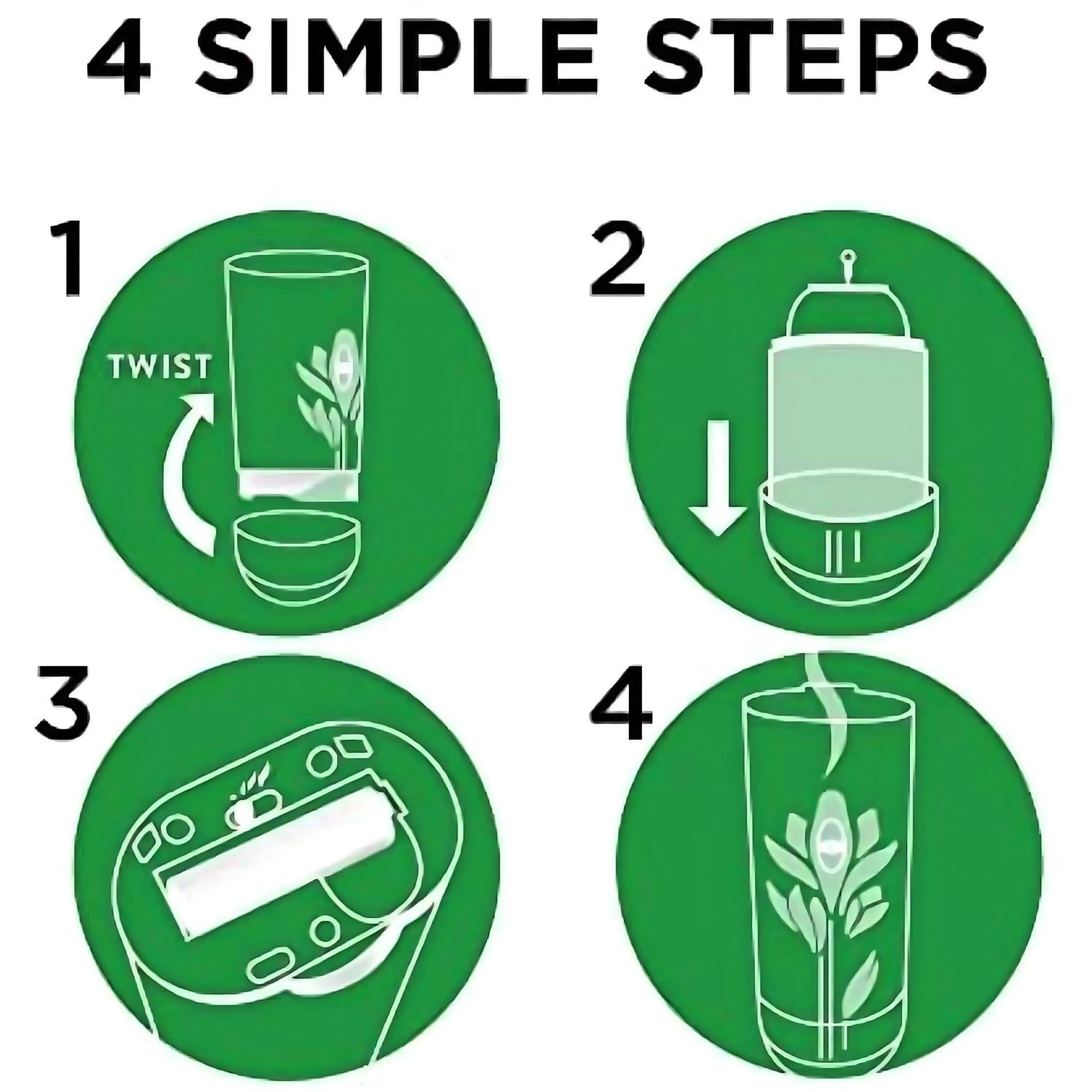 4 SIMPLE STEPS

1

TWIST

2

3

4