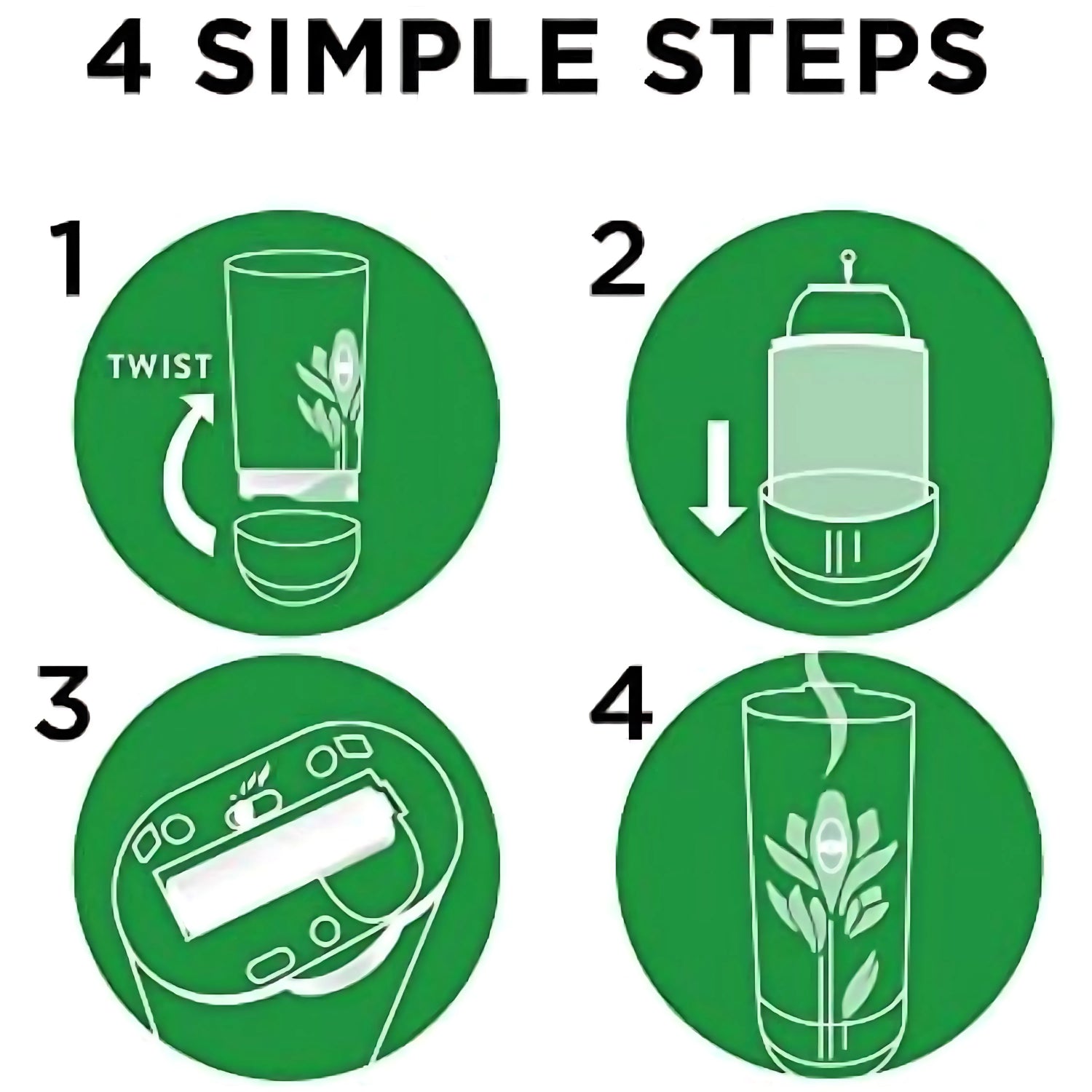 4 SIMPLE STEPS

1

TWIST

2

3

4