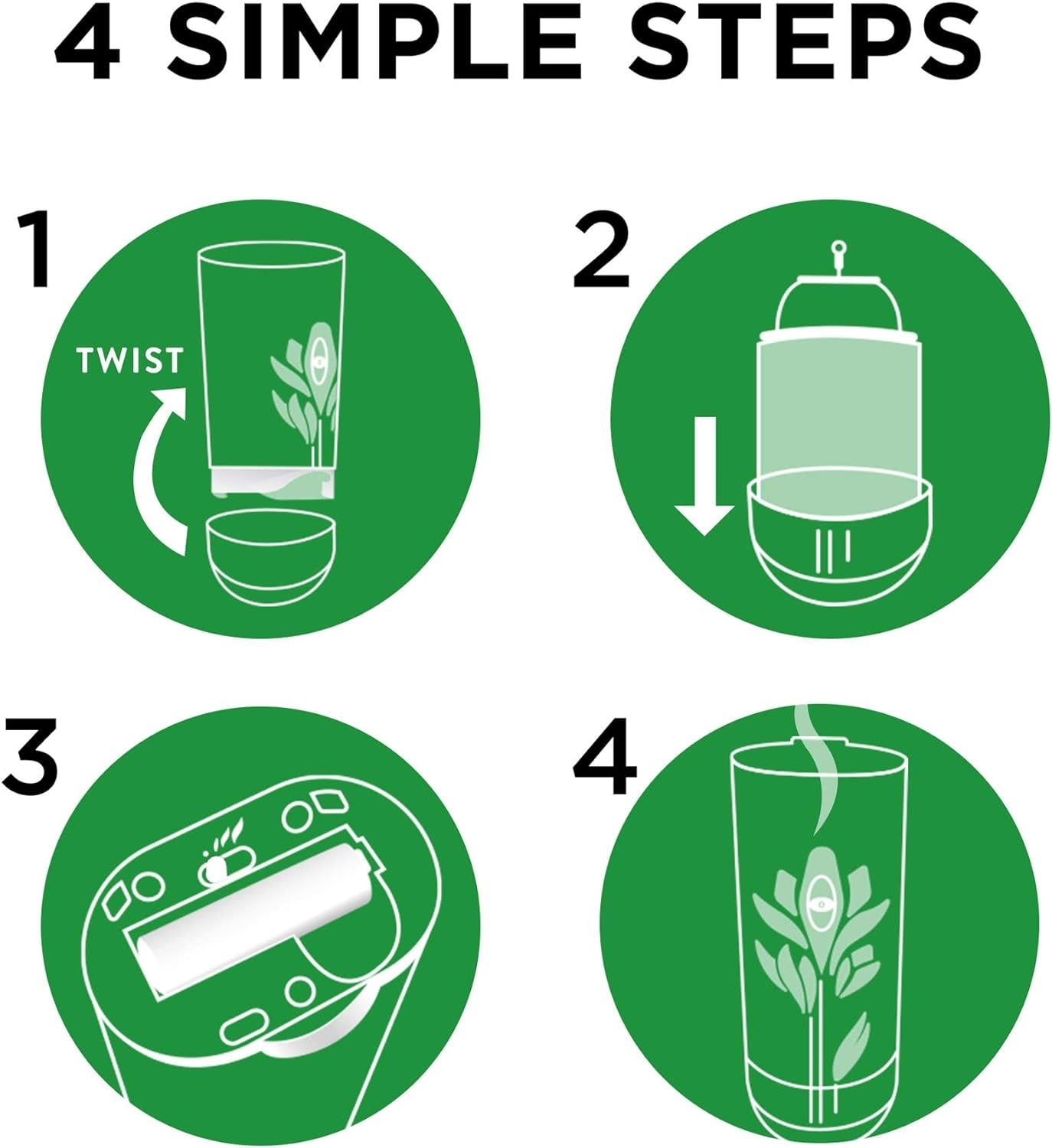 4 SIMPLE STEPS

1

TWIST

2

3

4