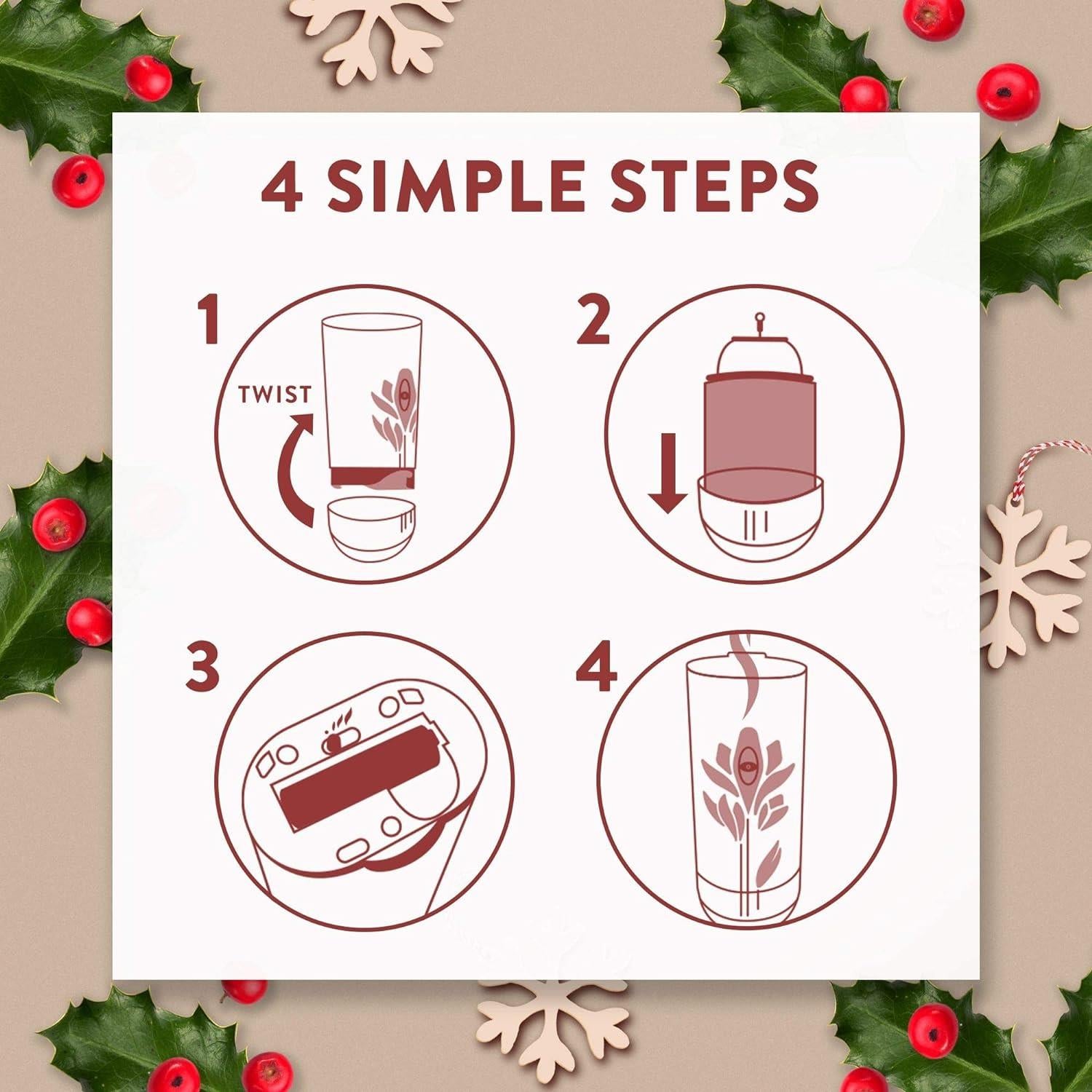 4 SIMPLE STEPS

1

TWIST

2

3

4