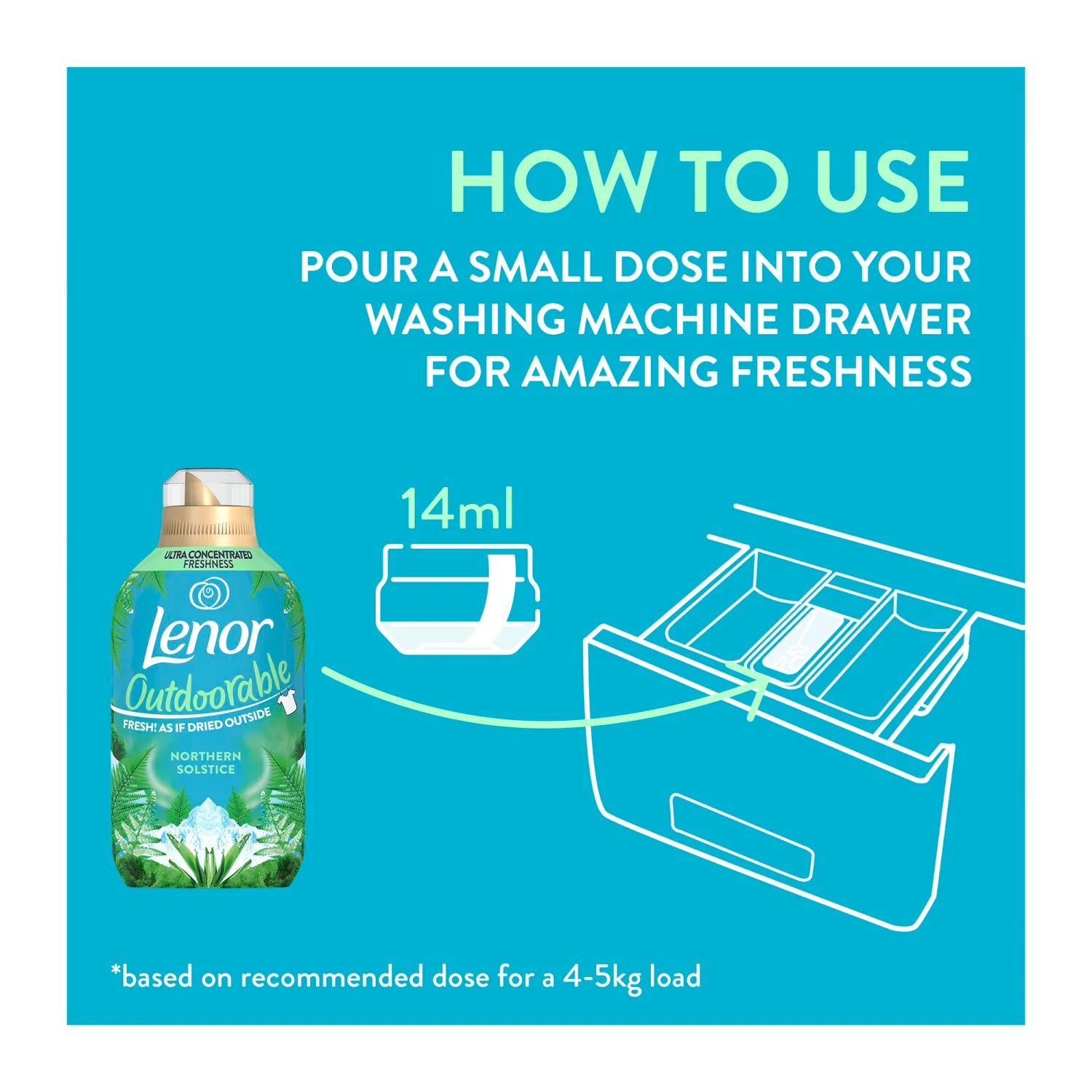 HOW TO USE

POUR A SMALL DOSE INTO YOUR WASHING MACHINE DRAWER FOR AMAZING FRESHNESS

ULTRA CONCENTRATED FRESHNESS

Lenor

Outdoorable

FRESH! AS IF DRIED OUTSIDE

NORTHERN SOLSTICE

14ml

*based on recommended dose for a 4-5kg load