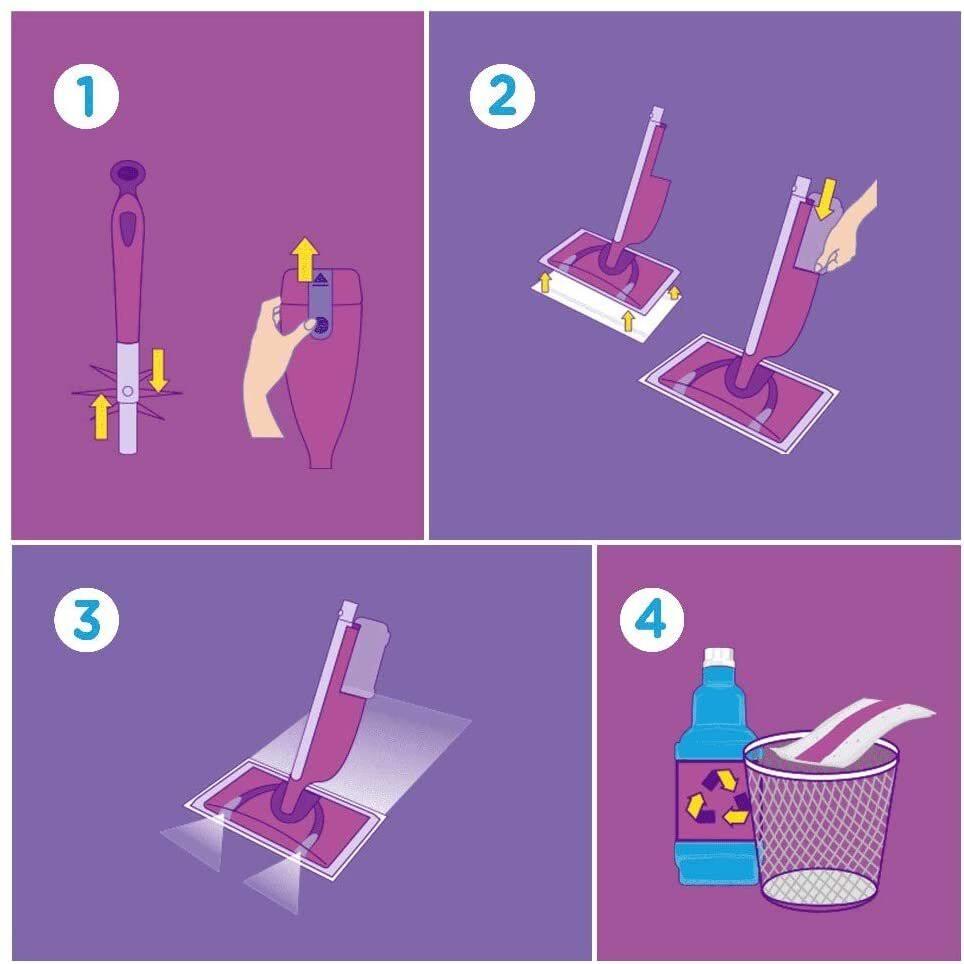 1

2

3

4