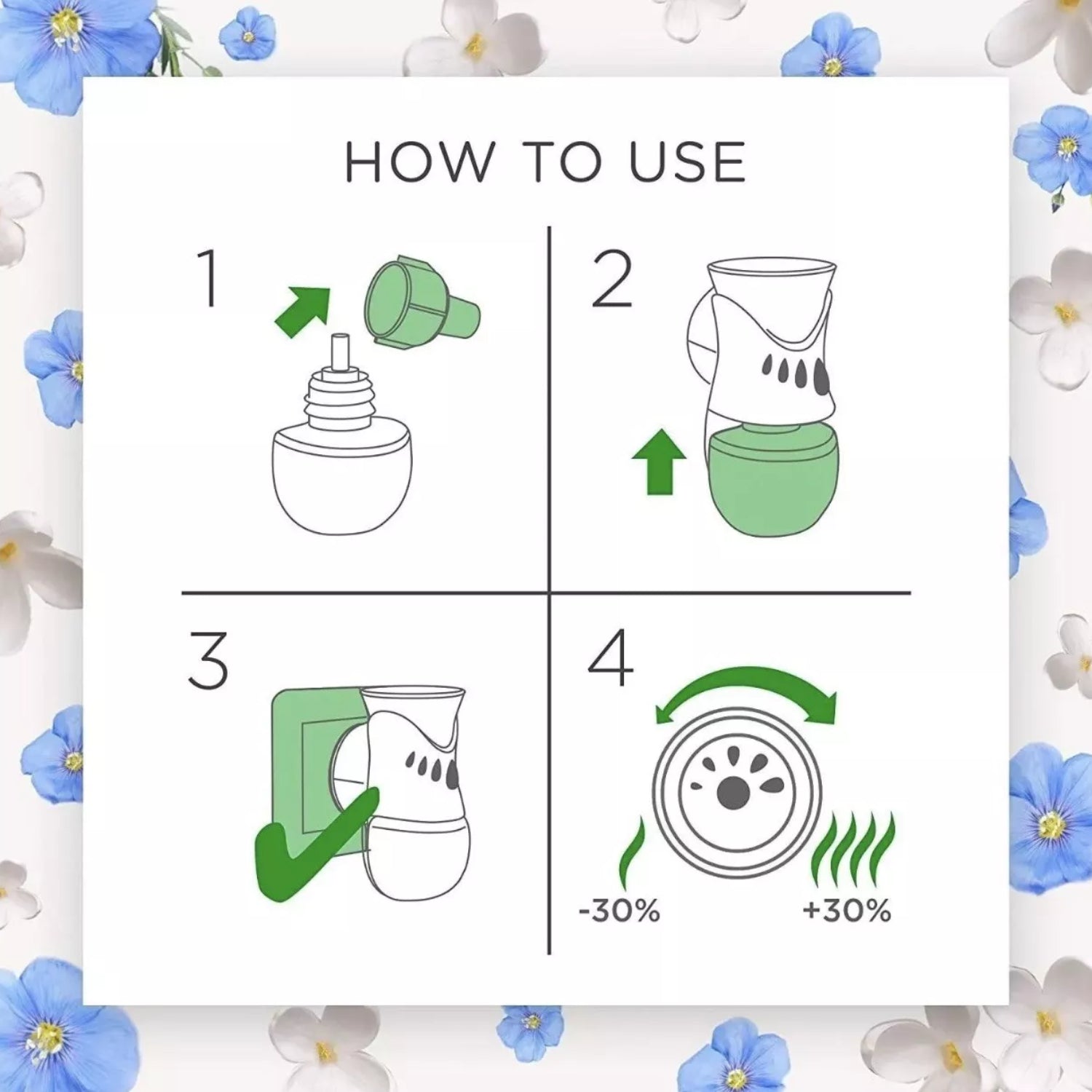 HOW TO USE

1

2

3

4

-30%

+30%