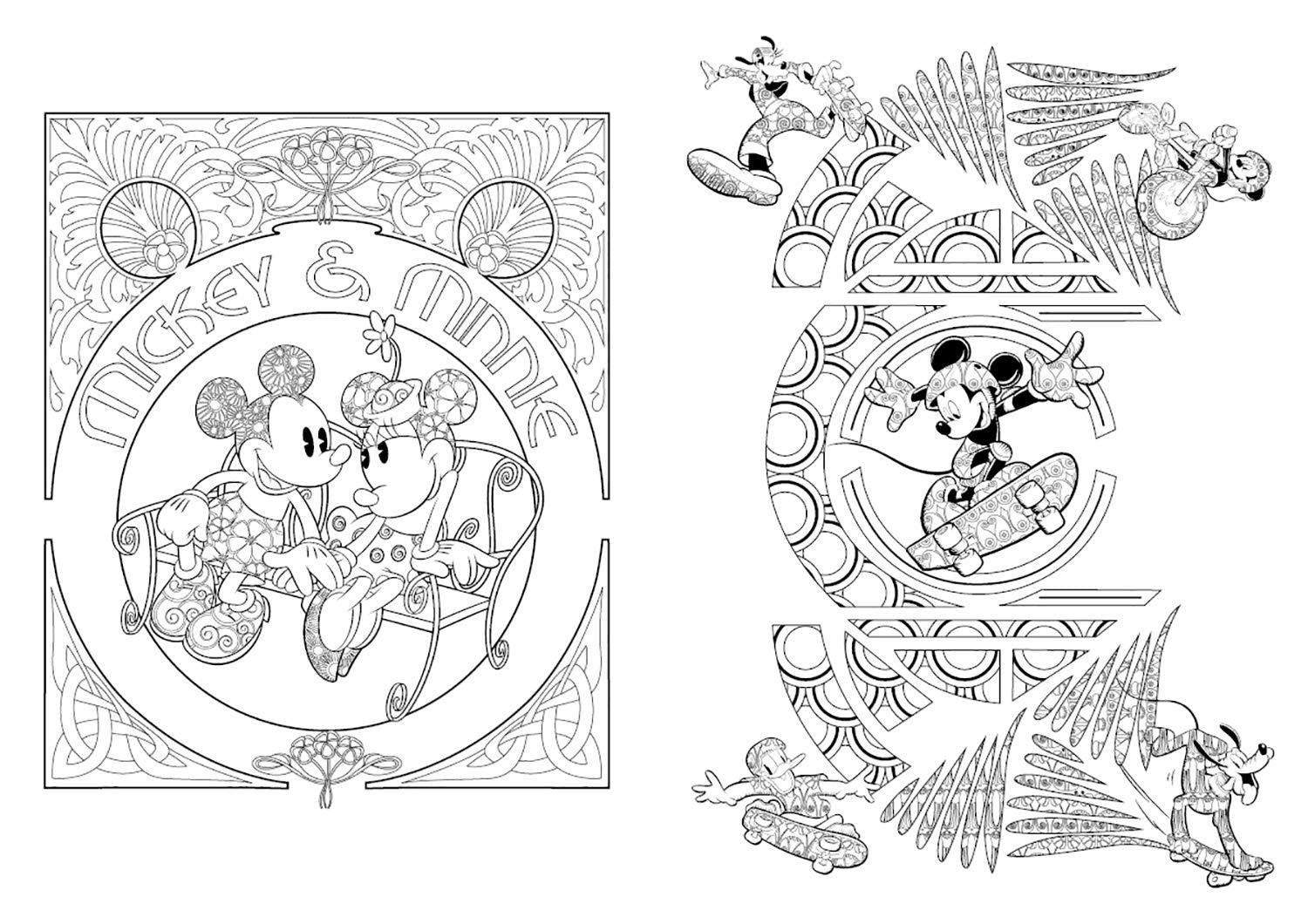 MICKEY & MINNIE