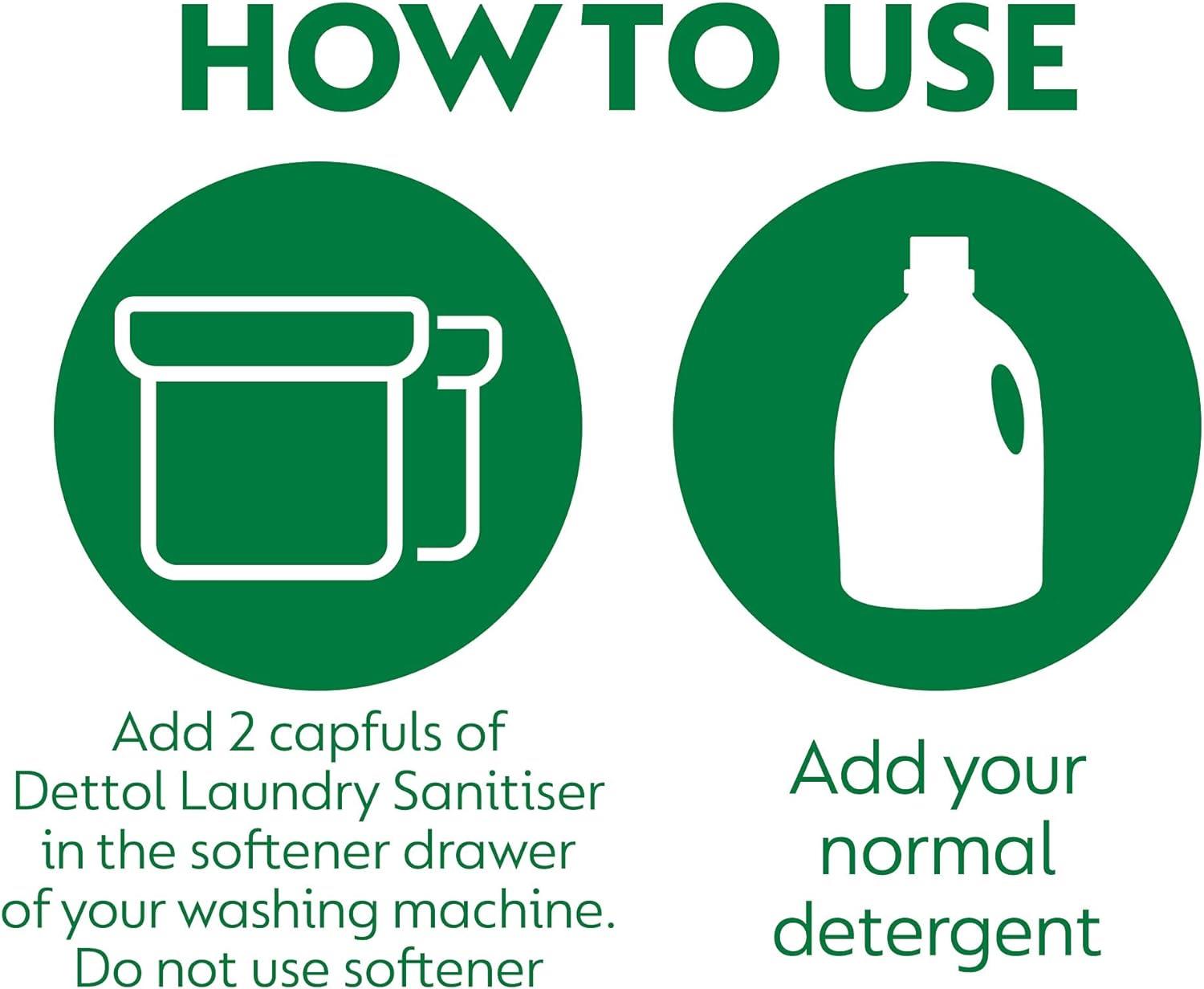 HOW TO USE

Add 2 capfuls of Dettol Laundry Sanitiser in the softener drawer of your washing machine. Do not use softener

Add your normal detergent