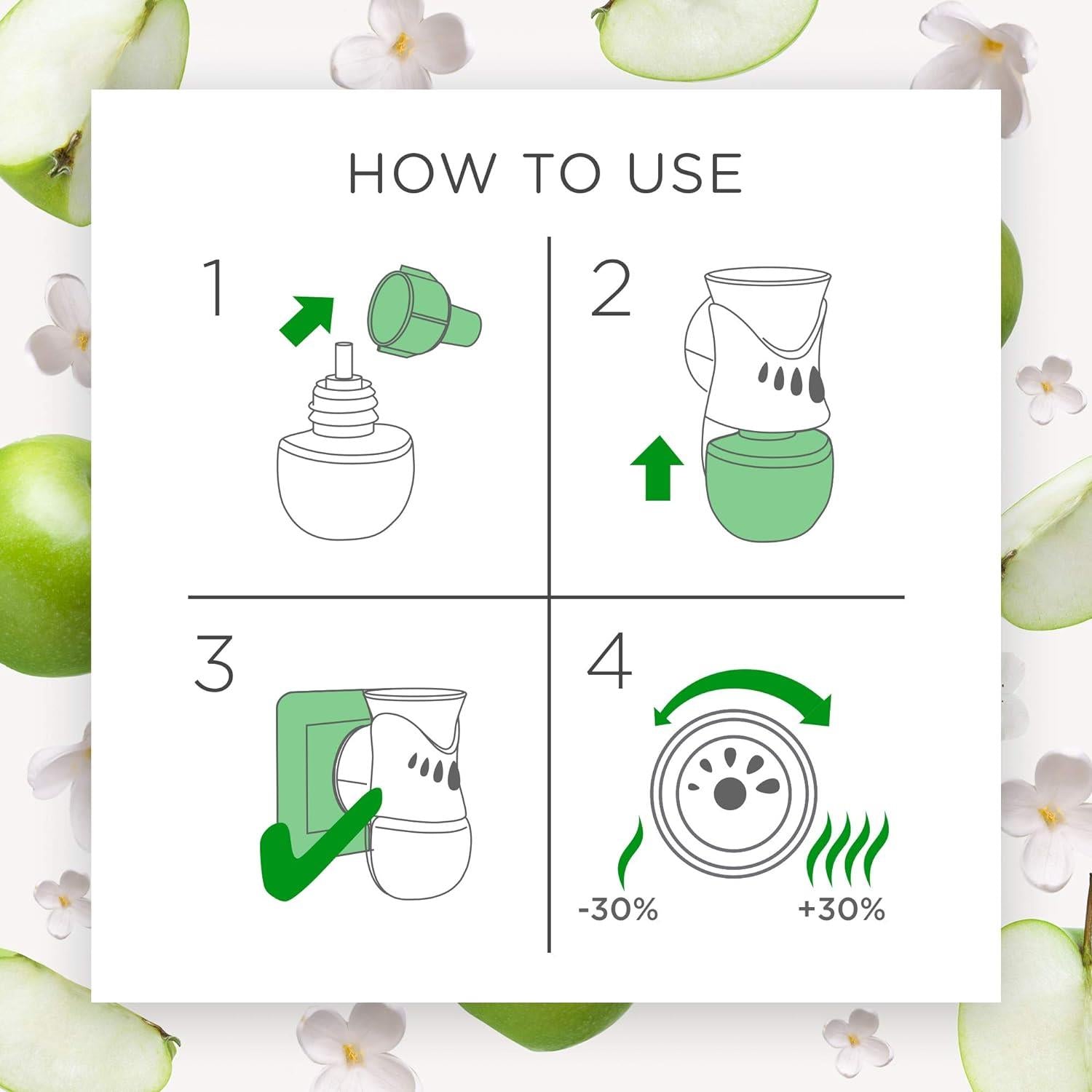 HOW TO USE

1

2

3

4

-30%

+30%