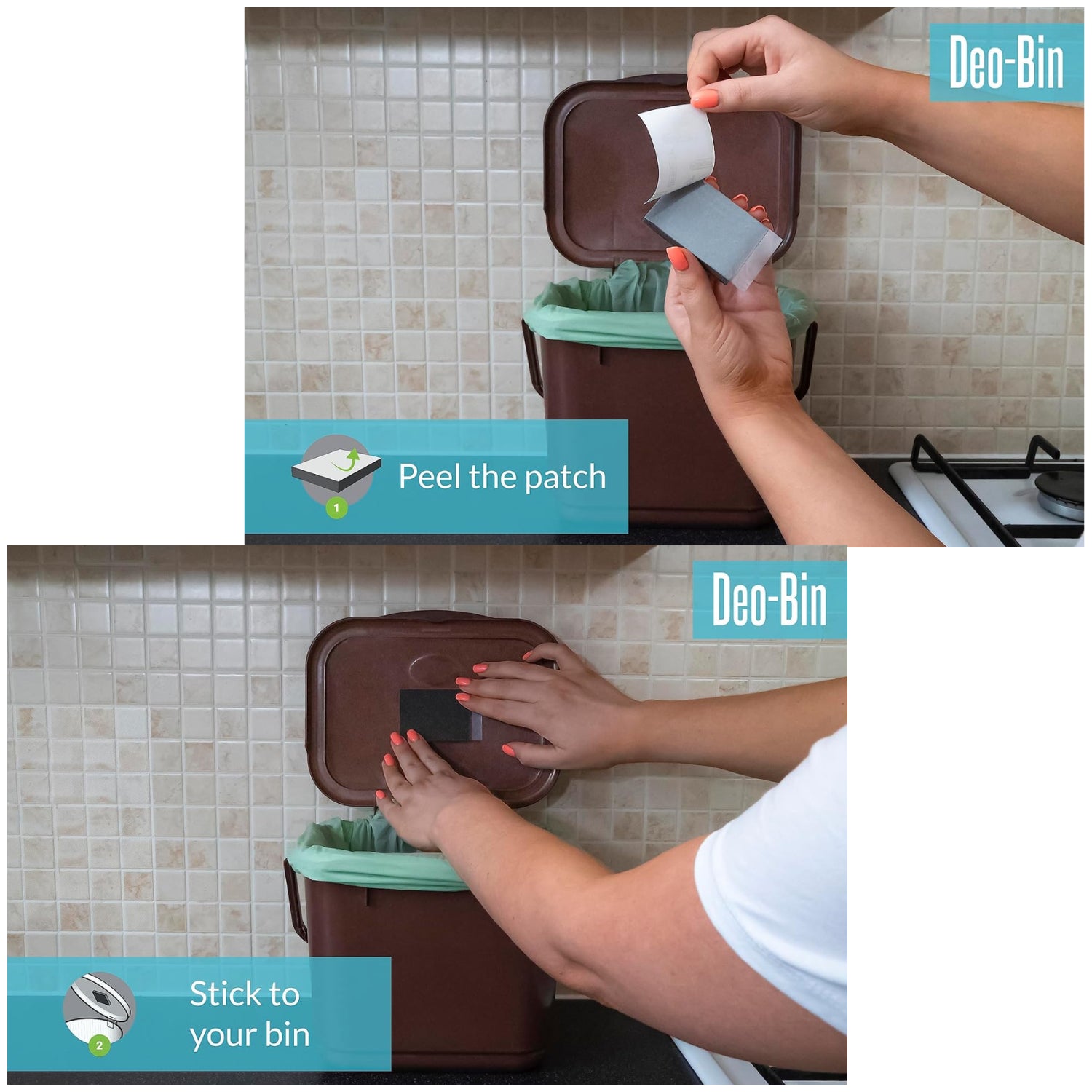 Deo-Bin

1

Peel the patch

Deo-Bin

2

Stick to your bin